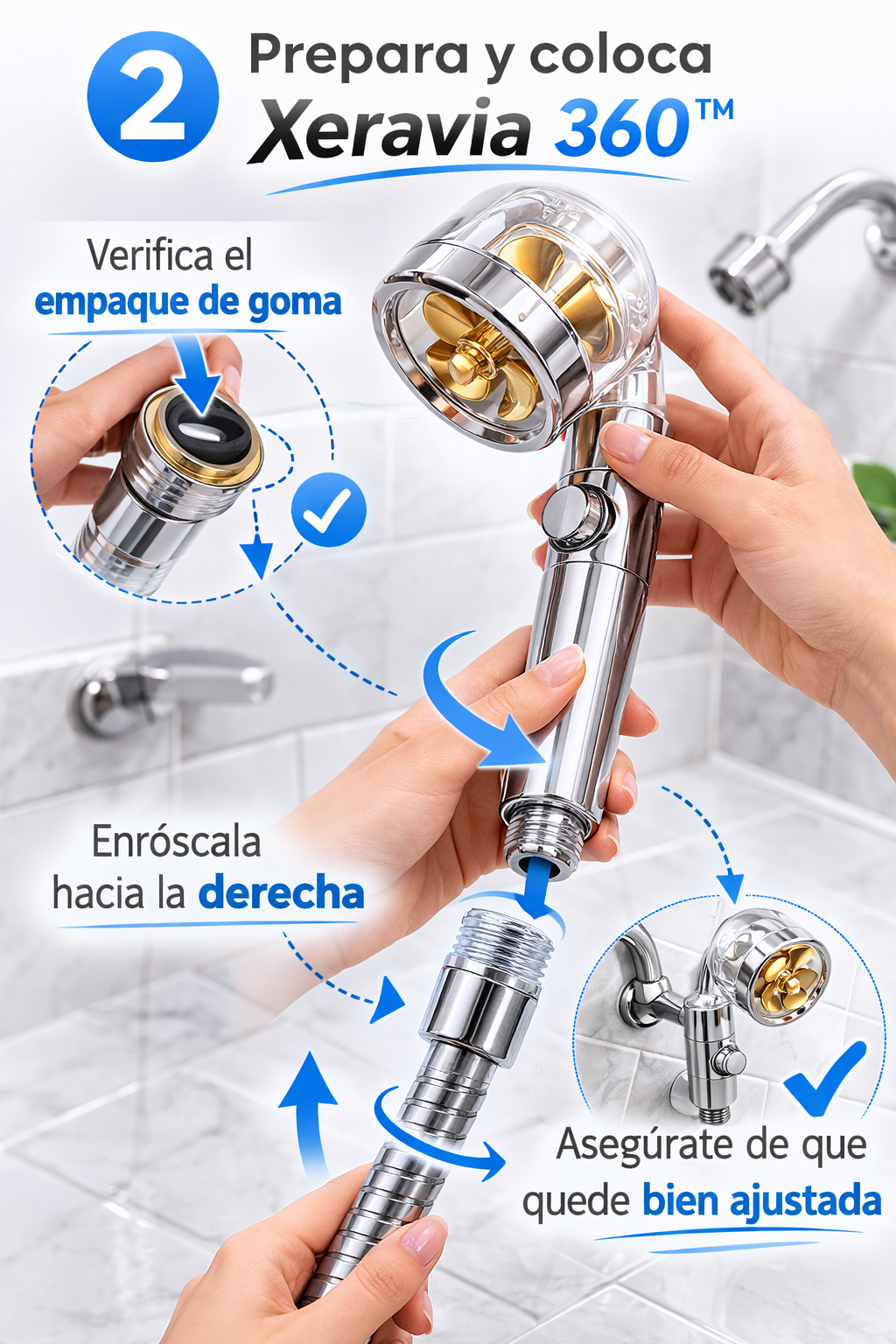 2 Prepara y coloca Xeravia 360™

Verifica el empaque de goma

Enróscala hacia la derecha

Asegúrate de que quede bien ajustada